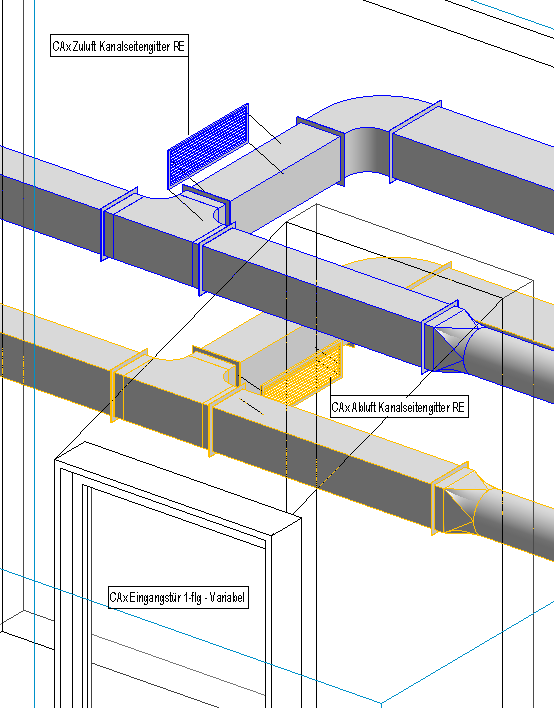 CAxZuluft Kanalseitengitter RE

CAxAbluft Kanalseitengitter RE

CAxEingangstür 1-flg - Variabel